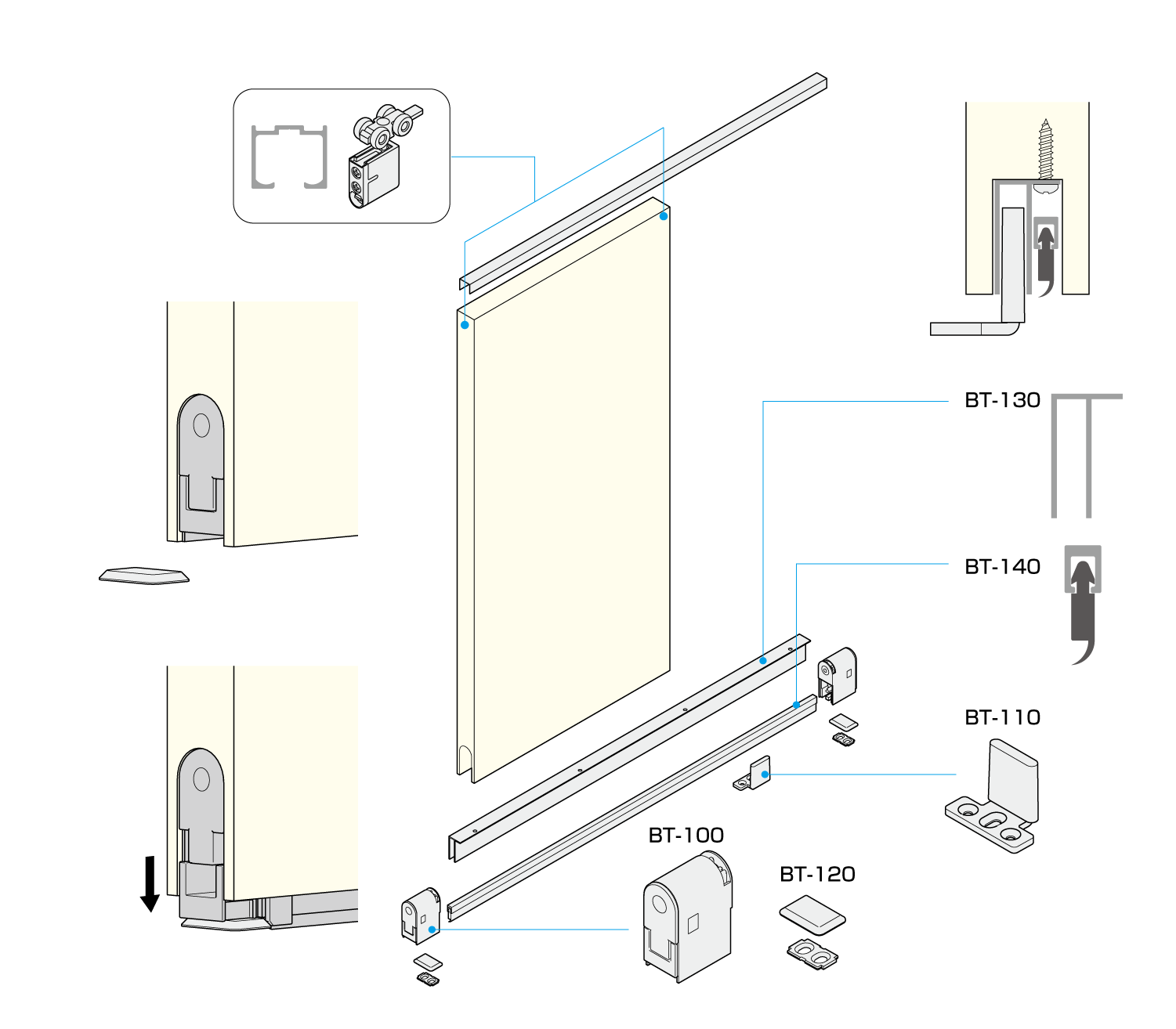 BT-130

BT-140

BT-110

BT-100

BT-120